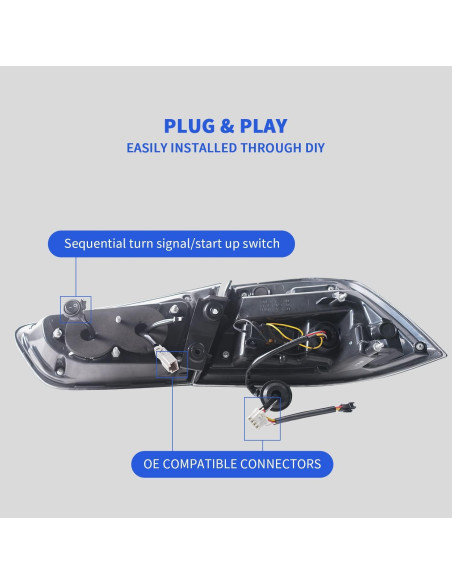 PLUG & PLAY
EASILY INSTALLED THROUGH DIY

Sequential turn signal/start up switch

OE COMPATIBLE CONNECTORS