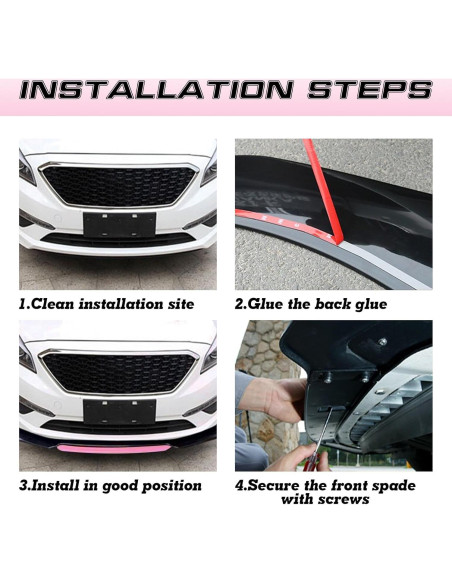 INSTALLATION STEPS

1.Clean installation site

2.Glue the back glue

3.Install in good position

4.Secure the front spade with screws