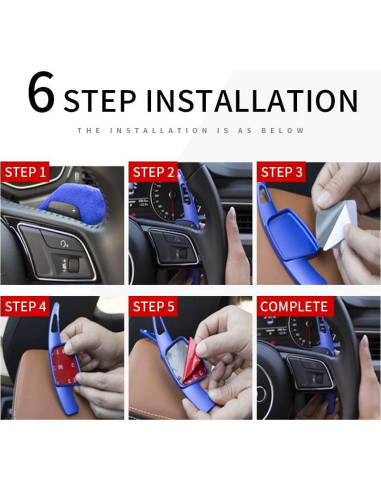 6 STEP INSTALLATION

THE INSTALLATION IS AS BELOW

STEP 1

STEP 2

STEP 3

STEP 4

STEP 5

COMPLETE