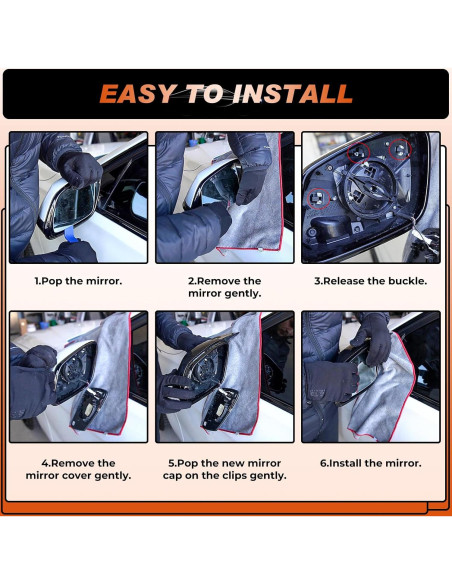 EASY TO INSTALL

1.Pop the mirror.

2.Remove the mirror gently.

3.Release the buckle.

4.Remove the mirror cover gently.

5.Pop the new mirror cap on the clips gently.

6.Install the mirror.