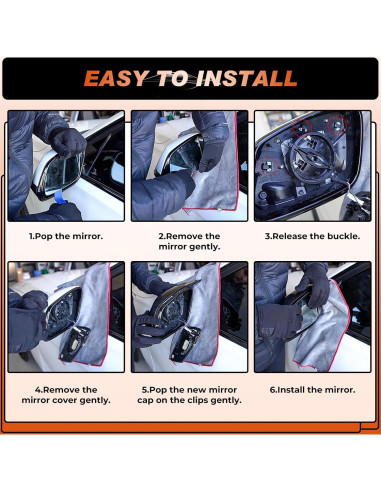 EASY TO INSTALL

1.Pop the mirror.

2.Remove the mirror gently.

3.Release the buckle.

4.Remove the mirror cover gently.

5.Pop the new mirror cap on the clips gently.

6.Install the mirror.