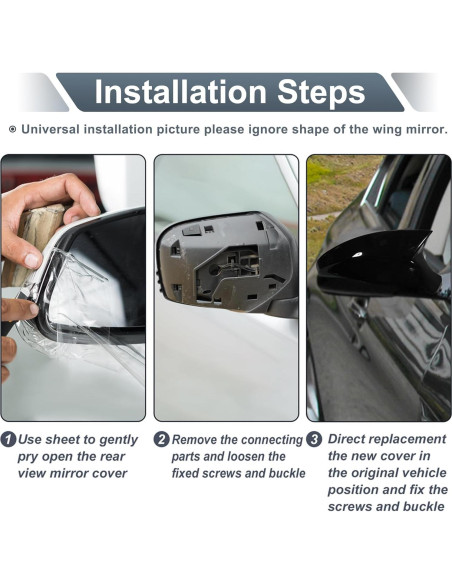 Installation Steps

Universal installation picture please ignore shape of the wing mirror.

1 Use sheet to gently pry open the rear view mirror cover

2 Remove the connecting parts and loosen the fixed screws and buckle

3 Direct replacement the new cover in the original vehicle position and fix the screws and buckle