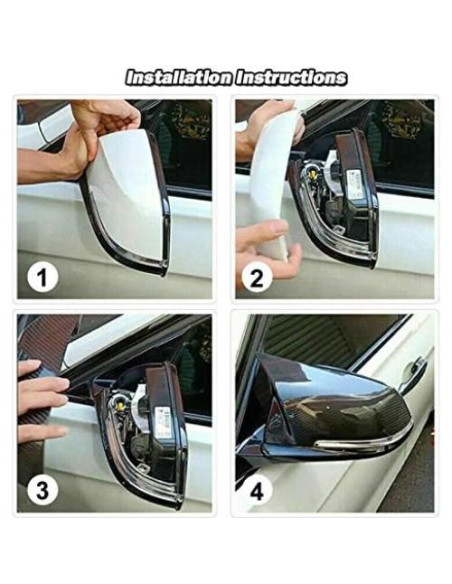 Installation Instructions

1

2

3

4