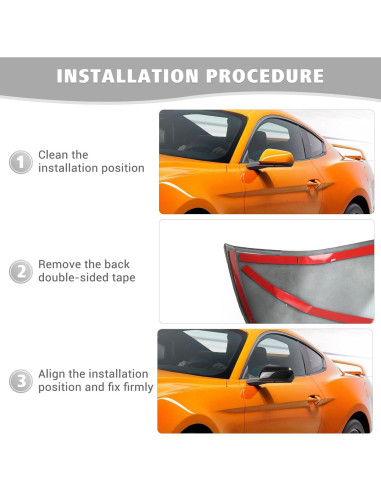 INSTALLATION PROCEDURE

1 Clean the installation position

2 Remove the back double-sided tape

3 Align the installation position and fix firmly