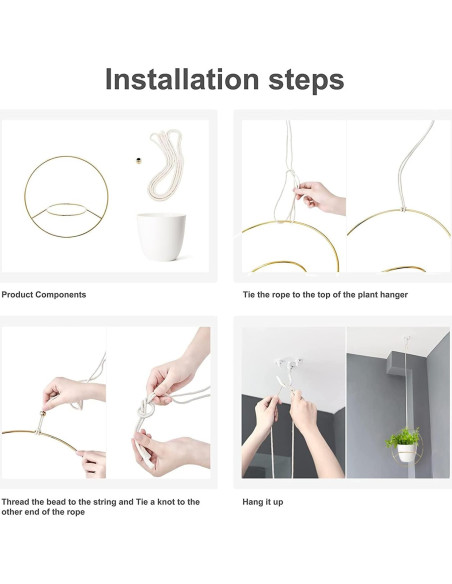 Installation steps

Product Components

Tie the rope to the top of the plant hanger

Thread the bead to the string and Tie a knot to the other end of the rope

Hang it up