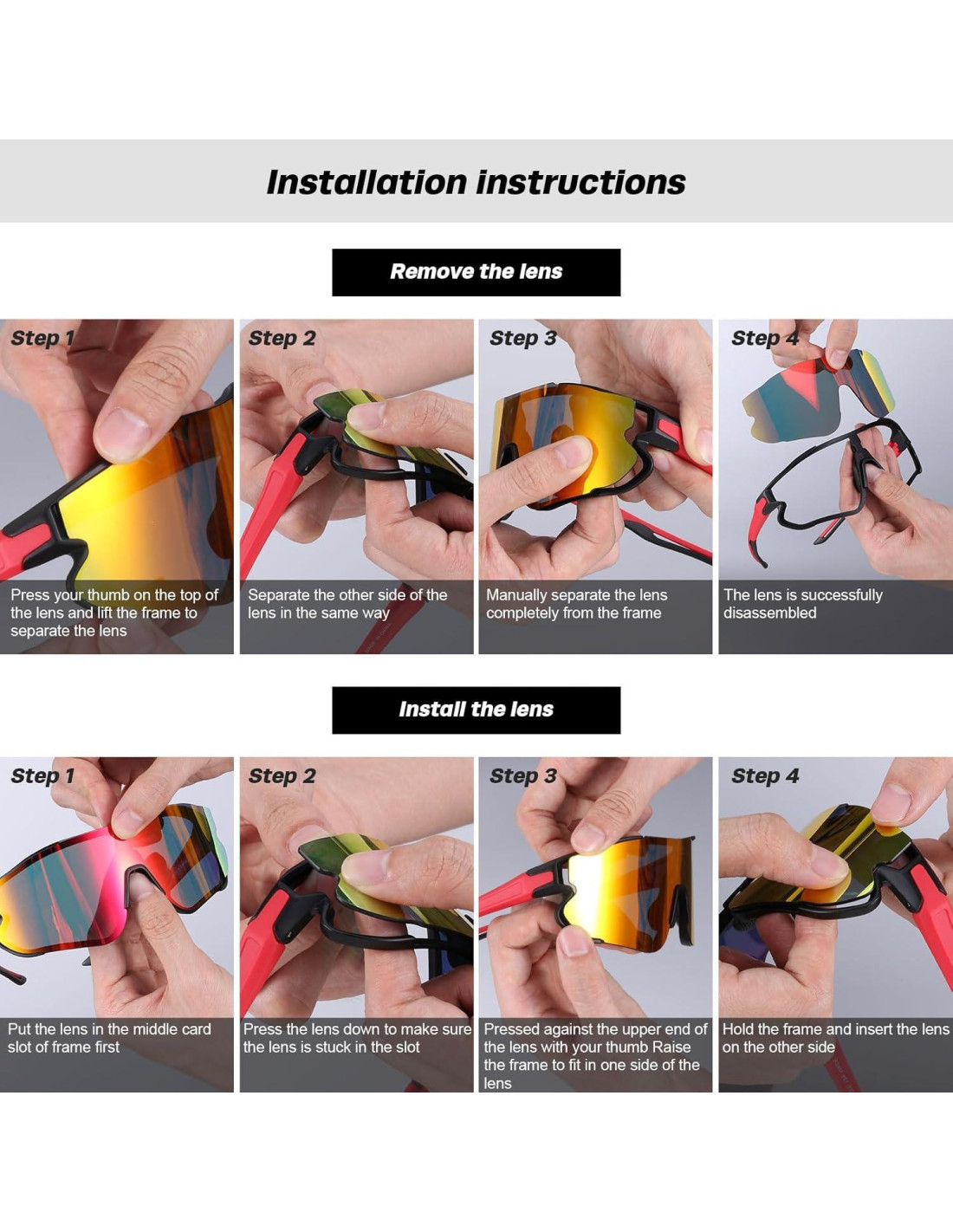 Installation instructions

Remove the lens

Step 1
Press your thumb on the top of the lens and lift the frame to separate the lens

Step 2
Separate the other side of the lens in the same way

Step 3
Manually separate the lens completely from the frame

Step 4
The lens is successfully disassembled

Install the lens

Step 1
Put the lens in the middle card slot of frame first

Step 2
Press the lens down to make sure the lens is stuck in the slot

Step 3
Pressed against the upper end of the lens with your thumb Raise the frame to fit in one side of the lens

Step 4
Hold the frame and insert the lens on the other side