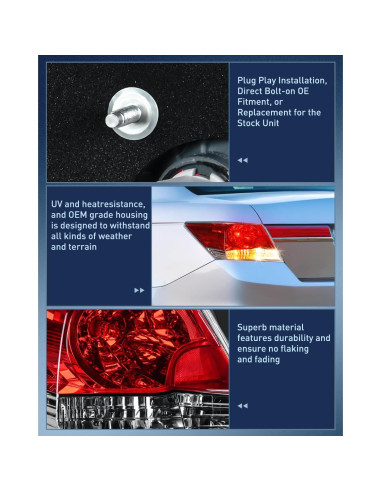 Plug Play Installation, Direct Bolt-on OE Fitment, or Replacement for the Stock Unit

UV and heatresistance, and OEM grade housing is designed to withstand all kinds of weather and terrain

Superb material features durability and ensure no flaking and fading