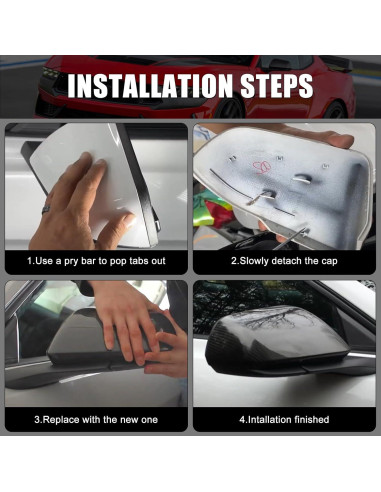 INSTALLATION STEPS

1.Use a pry bar to pop tabs out

2.Slowly detach the cap

3.Replace with the new one

4.Intallation finished