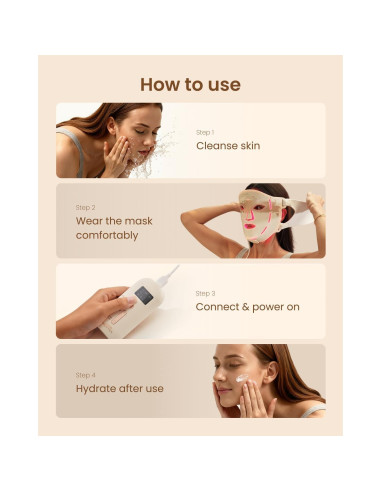 How to use

Step 1
Cleanse skin

Step 2
Wear the mask comfortably

Step 3
Connect & power on

Step 4
Hydrate after use