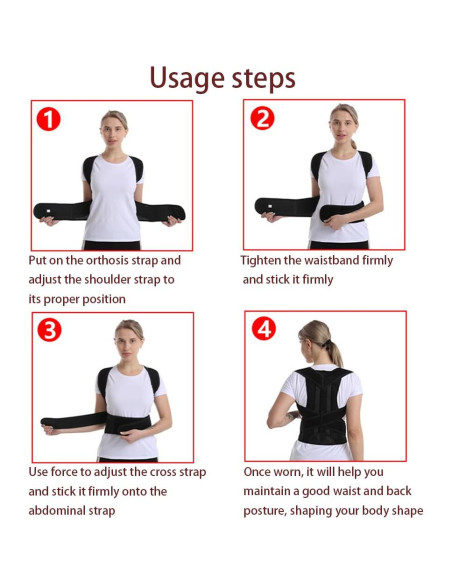 Usage steps

1

Put on the orthosis strap and adjust the shoulder strap to its proper position

2

Tighten the waistband firmly and stick it firmly

3

Use force to adjust the cross strap and stick it firmly onto the abdominal strap

4

Once worn, it will help you maintain a good waist and back posture, shaping your body shape