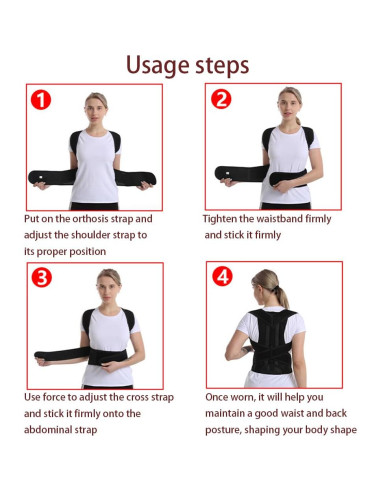 Usage steps

1

Put on the orthosis strap and adjust the shoulder strap to its proper position

2

Tighten the waistband firmly and stick it firmly

3

Use force to adjust the cross strap and stick it firmly onto the abdominal strap

4

Once worn, it will help you maintain a good waist and back posture, shaping your body shape