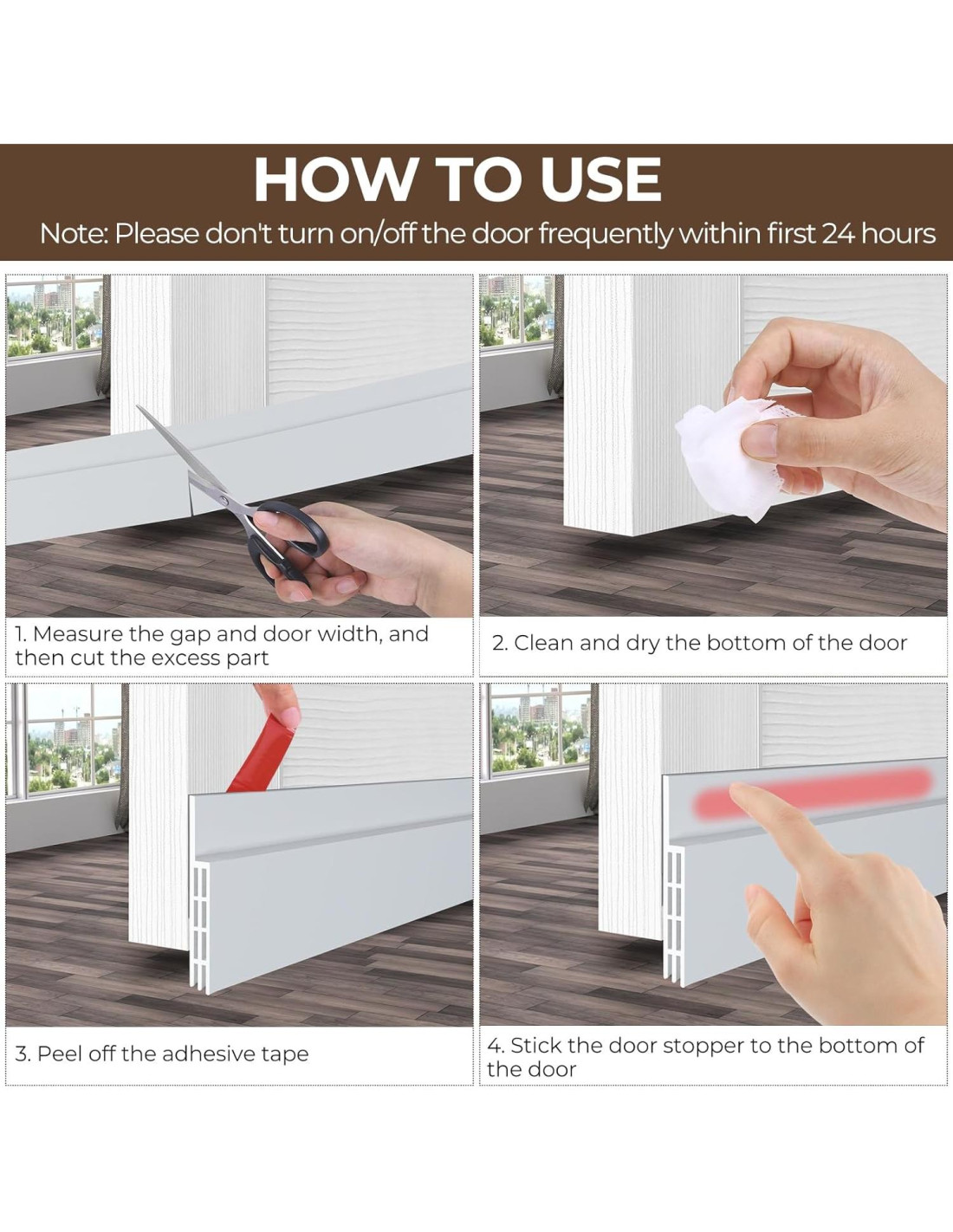 HOW TO USE

Note: Please don't turn on/off the door frequently within first 24 hours

1. Measure the gap and door width, and then cut the excess part

2. Clean and dry the bottom of the door

3. Peel off the adhesive tape

4. Stick the door stopper to the bottom of the door