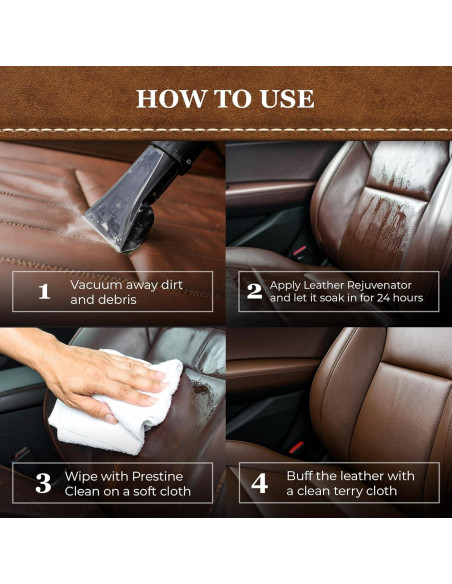 HOW TO USE

1 Vacuum away dirt and debris

2 Apply Leather Rejuvenator and let it soak in for 24 hours

3 Wipe with Prestine Clean on a soft cloth

4 Buff the leather with a clean terry cloth