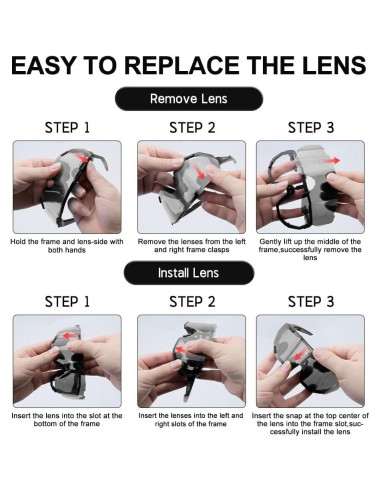 EASY TO REPLACE THE LENS

Remove Lens

STEP 1

Hold the frame and lens-side with both hands

STEP 2

Remove the lenses from the left and right frame clasps

STEP 3

Gently lift up the middle of the frame,successfully remove the lens

Install Lens

STEP 1

Insert the lens into the slot at the bottom of the frame

STEP 2

Insert the lenses into the left and right slots of the frame

STEP 3

Insert the snap at the top center of the lens into the frame slot,successfully install the lens