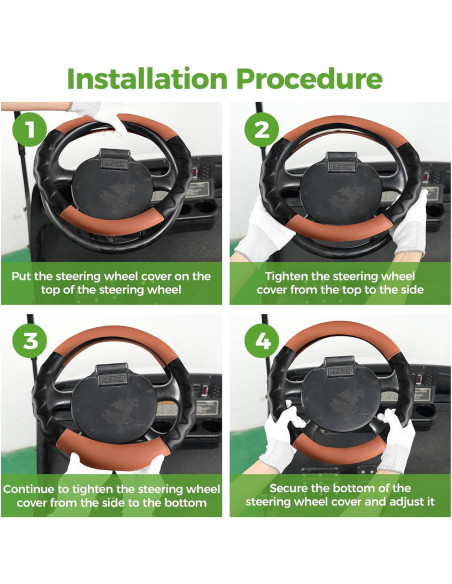 Installation Procedure

1

Put the steering wheel cover on the top of the steering wheel

2

Tighten the steering wheel cover from the top to the side

3

Continue to tighten the steering wheel cover from the side to the bottom

4

Secure the bottom of the steering wheel cover and adjust it