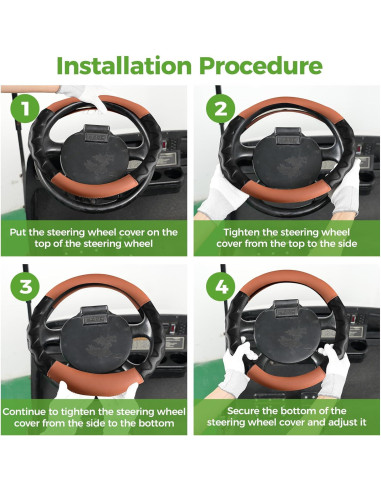 Installation Procedure

1

Put the steering wheel cover on the top of the steering wheel

2

Tighten the steering wheel cover from the top to the side

3

Continue to tighten the steering wheel cover from the side to the bottom

4

Secure the bottom of the steering wheel cover and adjust it