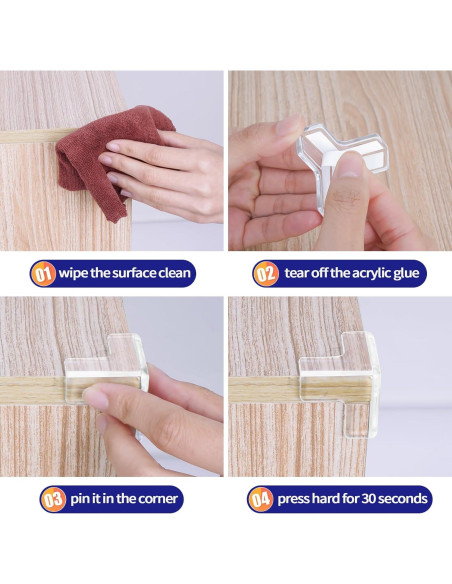 01 wipe the surface clean

02 tear off the acrylic glue

03 pin it in the corner

04 press hard for 30 seconds