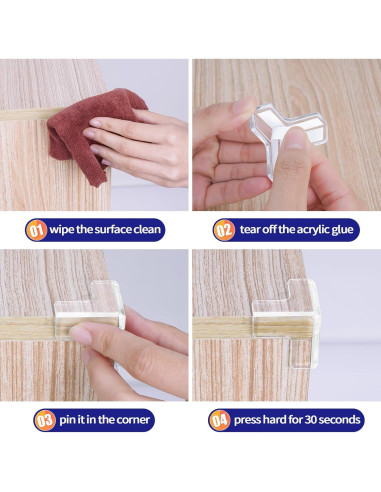 01 wipe the surface clean

02 tear off the acrylic glue

03 pin it in the corner

04 press hard for 30 seconds