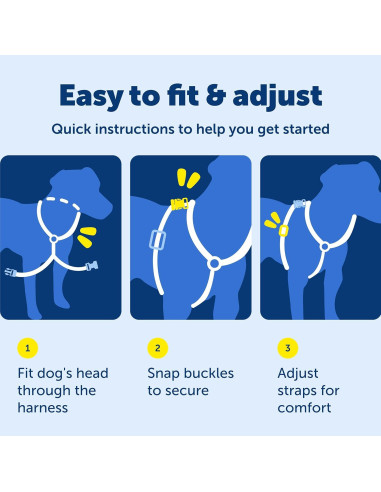 Easy to fit & adjust

Quick instructions to help you get started

1

Fit dog's head through the harness

2

Snap buckles to secure

3

Adjust straps for comfort