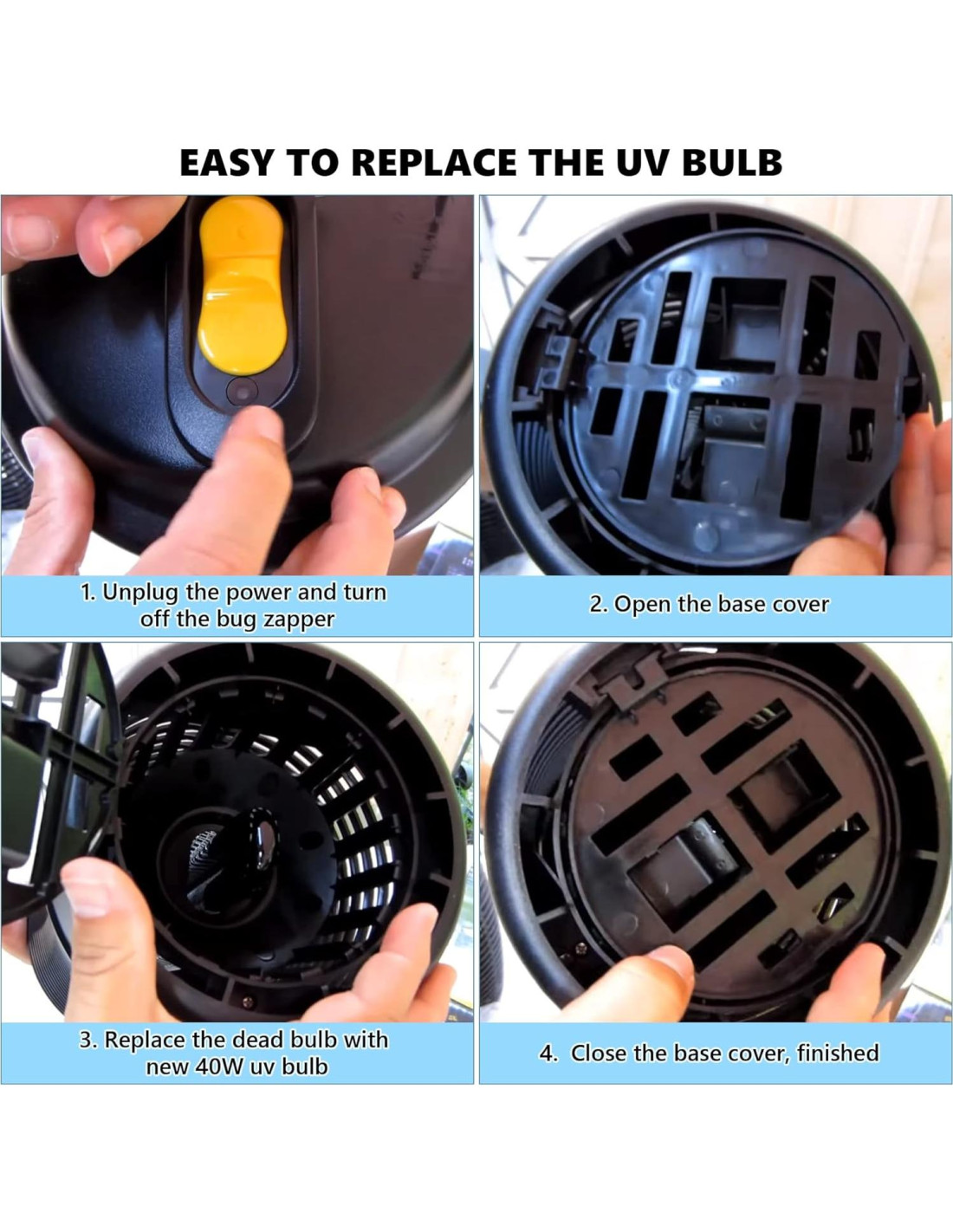 EASY TO REPLACE THE UV BULB

1. Unplug the power and turn off the bug zapper

2. Open the base cover

3. Replace the dead bulb with new 40W uv bulb

4. Close the base cover, finished