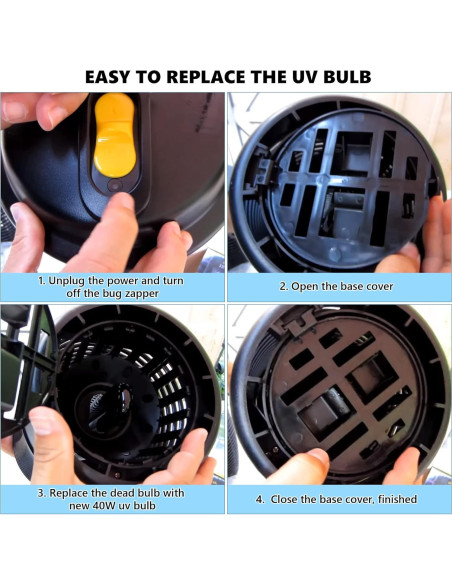 EASY TO REPLACE THE UV BULB

1. Unplug the power and turn off the bug zapper

2. Open the base cover

3. Replace the dead bulb with new 40W uv bulb

4. Close the base cover, finished