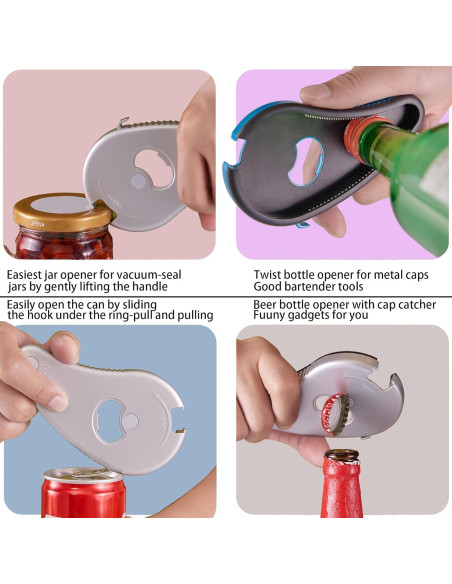 OPEN

Easiest jar opener for vacuum-seal jars by gently lifting the handle

Twist bottle opener for metal caps Good bartender tools

Easily open the can by sliding the hook under the ring-pull and pulling

Beer bottle opener with cap catcher Fuuny gadgets for you