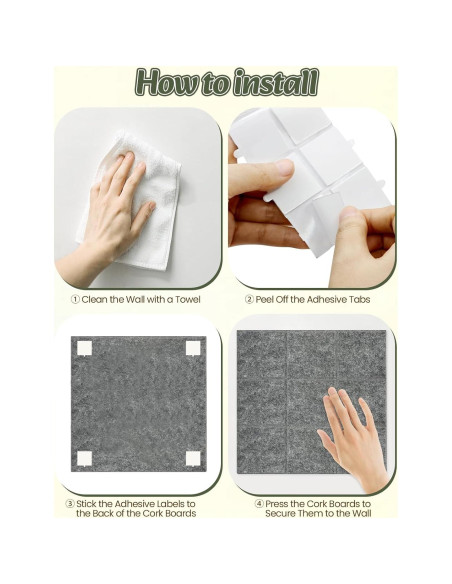 How to install

① Clean the Wall with a Towel

② Peel Off the Adhesive Tabs

③ Stick the Adhesive Labels to the Back of the Cork Boards

④ Press the Cork Boards to Secure Them to the Wall