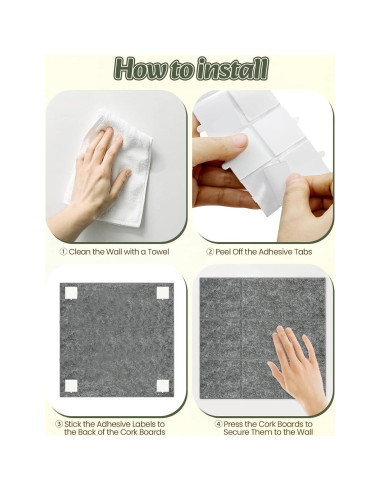 How to install

① Clean the Wall with a Towel

② Peel Off the Adhesive Tabs

③ Stick the Adhesive Labels to the Back of the Cork Boards

④ Press the Cork Boards to Secure Them to the Wall