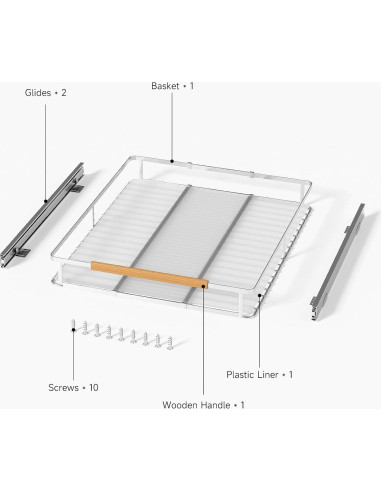 Glides • 2

Basket • 1

Plastic Liner • 1

Screws • 10

Wooden Handle • 1