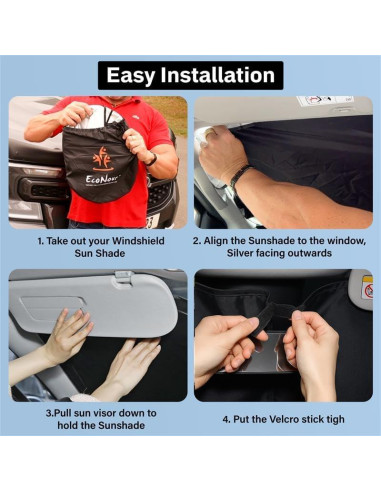 Easy Installation

EcoNour

1. Take out your Windshield Sun Shade

2. Align the Sunshade to the window, Silver facing outwards

3.Pull sun visor down to hold the Sunshade

4. Put the Velcro stick tigh