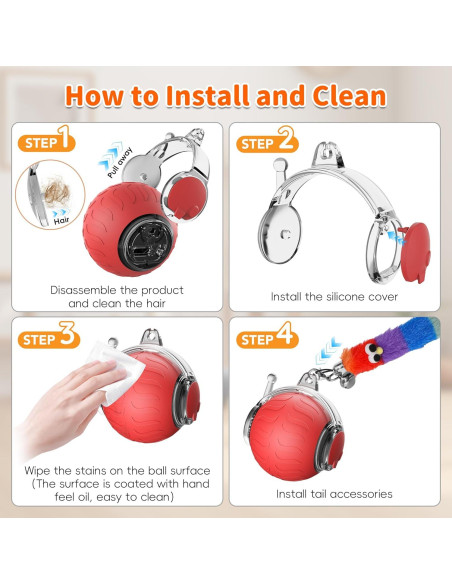 How to Install and Clean

STEP 1

Pull away

Hair

Disassemble the product and clean the hair

STEP 2

Install the silicone cover

STEP 3

Wipe the stains on the ball surface (The surface is coated with hand feel oil, easy to clean)

STEP 4

Install tail accessories