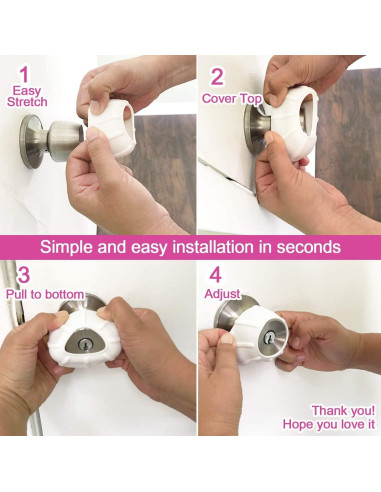 1
Easy Stretch

2
Cover Top

Simple and easy installation in seconds

3
Pull to bottom

4
Adjust

Thank you!
Hope you love it