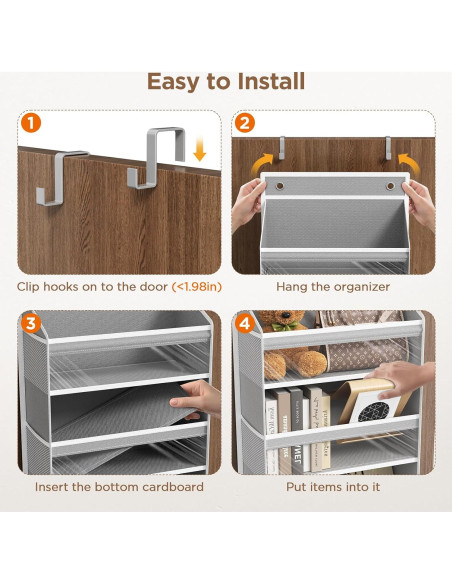 Easy to Install

1

Clip hooks on to the door (<1.98in)

2

Hang the organizer

3

Insert the bottom cardboard

4

Put items into it