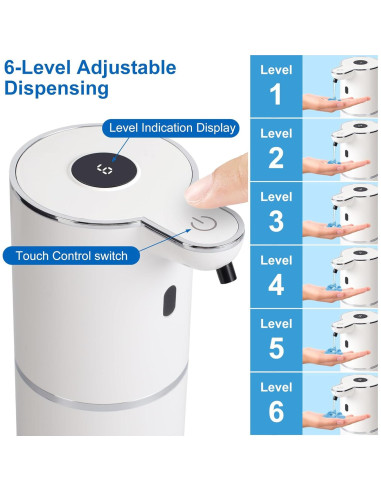 6-Level Adjustable Dispensing

Level Indication Display

Touch Control switch

Level 1

Level 2

Level 3

Level 4

Level 5

Level 6