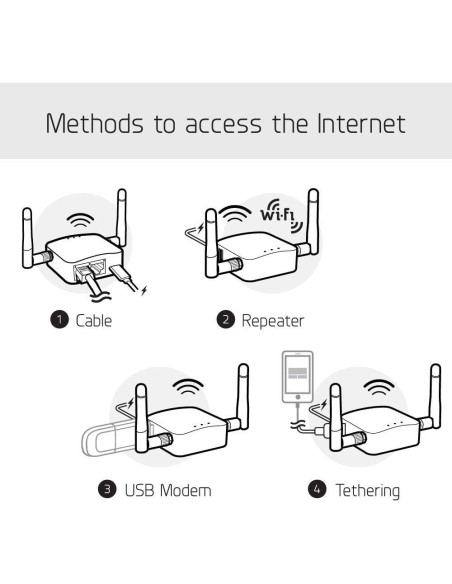 Methods to access the Internet

Wi-Fi

1 Cable

2 Repeater

3 USB Modem

4 Tethering