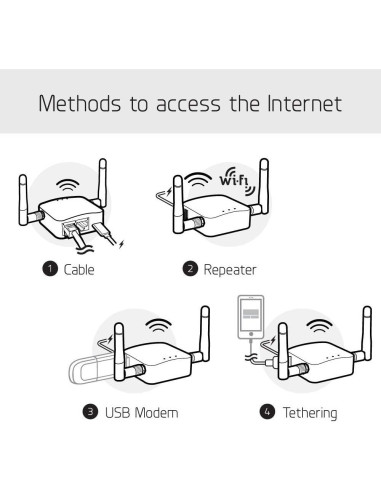 Methods to access the Internet

Wi-Fi

1 Cable

2 Repeater

3 USB Modem

4 Tethering