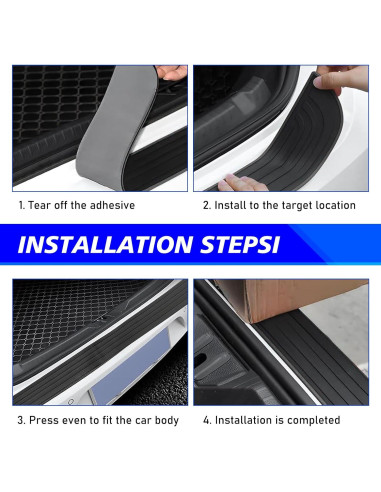 1. Tear off the adhesive

2. Install to the target location

INSTALLATION STEPSI

3. Press even to fit the car body

4. Installation is completed