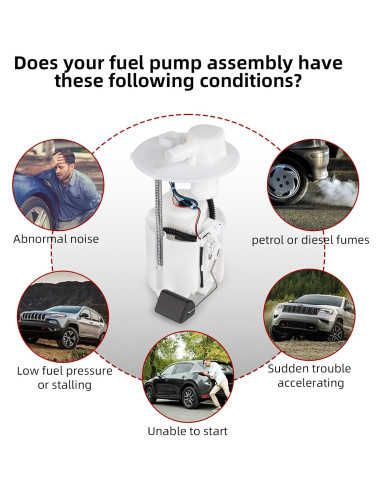 Does your fuel pump assembly have these following conditions?

Abnormal noise

petrol or diesel fumes

Low fuel pressure or stalling

Sudden trouble accelerating

Unable to start