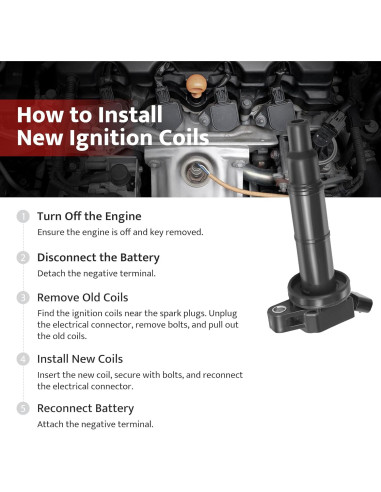 How to Install New Ignition Coils

1 Turn Off the Engine
Ensure the engine is off and key removed.

2 Disconnect the Battery
Detach the negative terminal.

3 Remove Old Coils
Find the ignition coils near the spark plugs. Unplug the electrical connector, remove bolts, and pull out the old coils.

4 Install New Coils
Insert the new coil, secure with bolts, and reconnect the electrical connector.

5 Reconnect Battery
Attach the negative terminal.