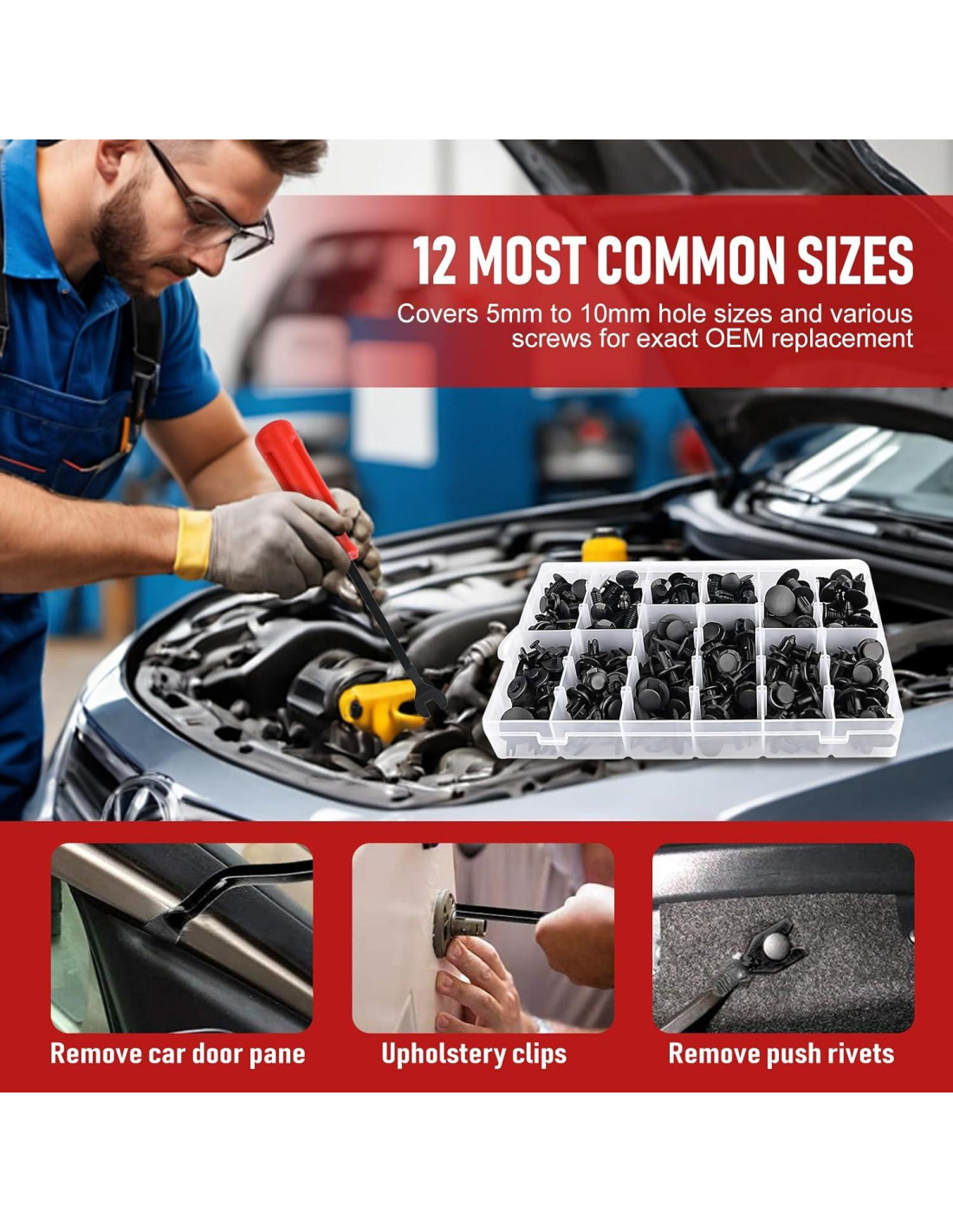 12 MOST COMMON SIZES

Covers 5mm to 10mm hole sizes and various screws for exact OEM replacement

Remove car door pane

Upholstery clips

Remove push rivets