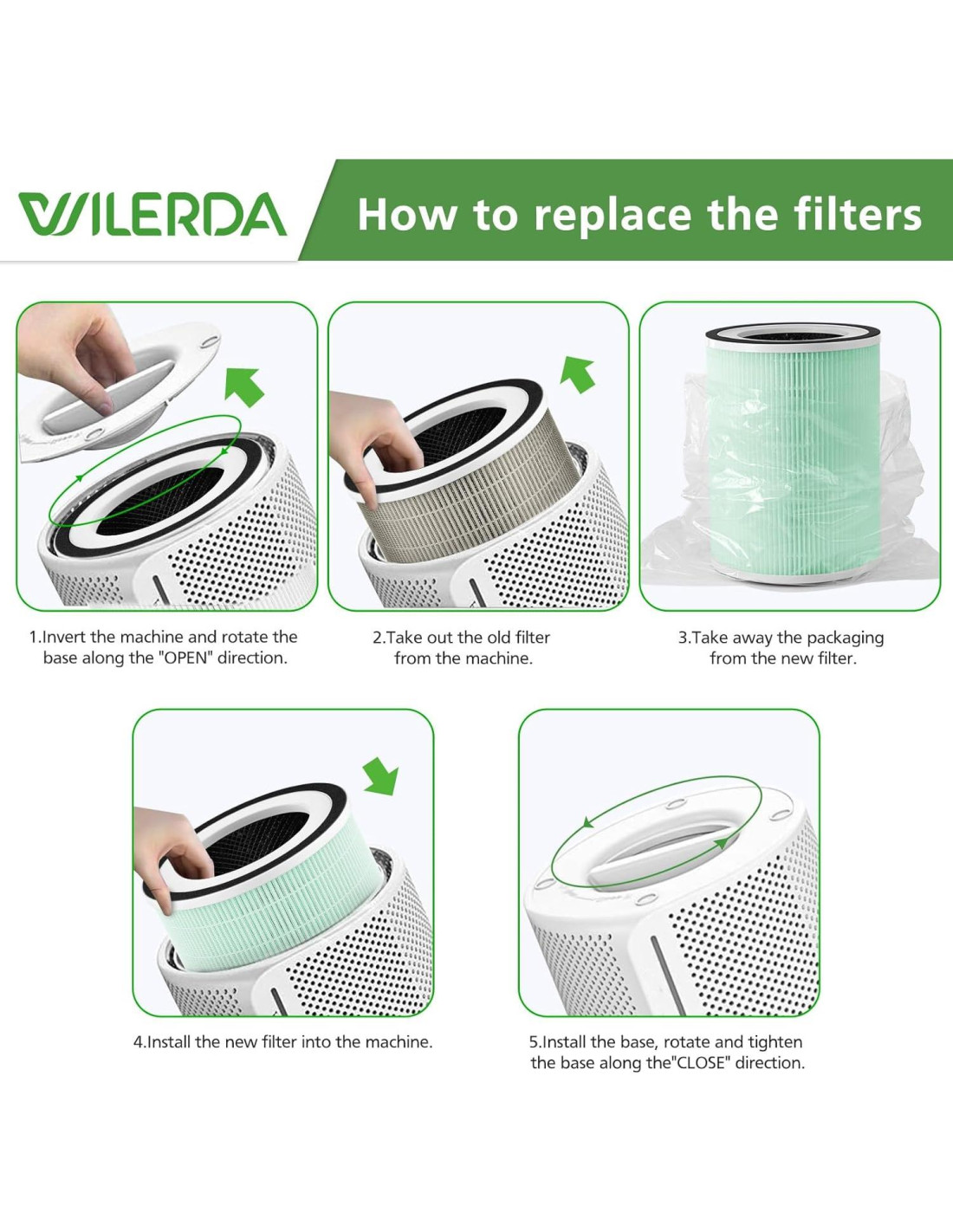 WILERDA

How to replace the filters

1.Invert the machine and rotate the base along the "OPEN" direction.

2.Take out the old filter from the machine.

3.Take away the packaging from the new filter.

4.Install the new filter into the machine.

5.Install the base, rotate and tighten the base along the"CLOSE" direction.