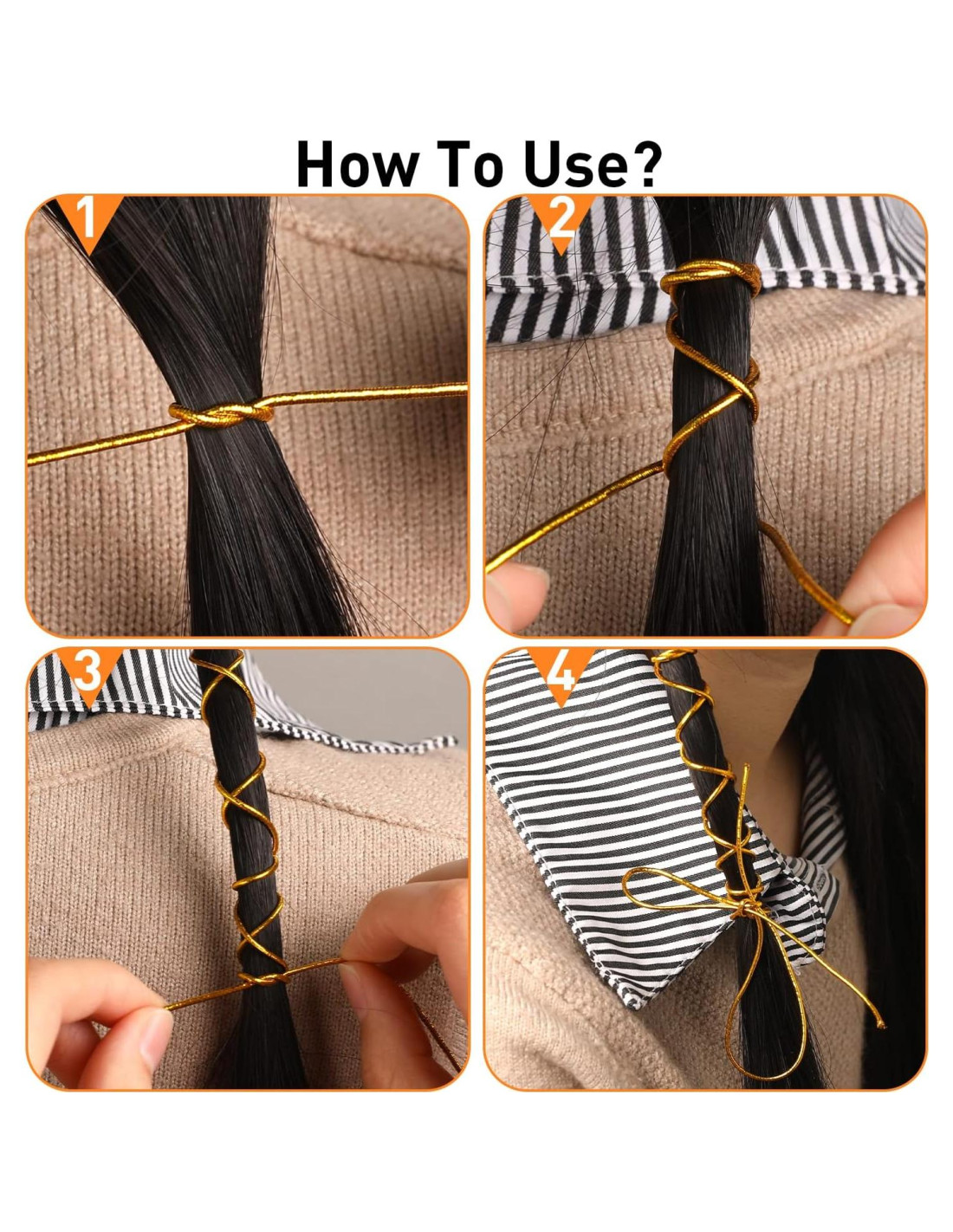 How To Use?

1

2

3

4