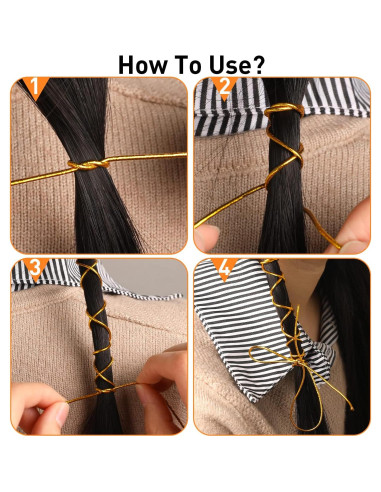 How To Use?

1

2

3

4