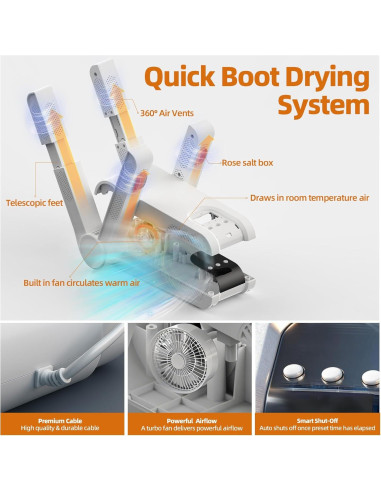 Quick Boot Drying System

360° Air Vents

Rose salt box

Telescopic feet

Draws in room temperature air

Built in fan circulates warm air

Premium Cable
High quality & durable cable

Powerful Airflow
A turbo fan delivers powerful airflow

Smart Shut-Off
Auto shuts off once preset time has elapsed