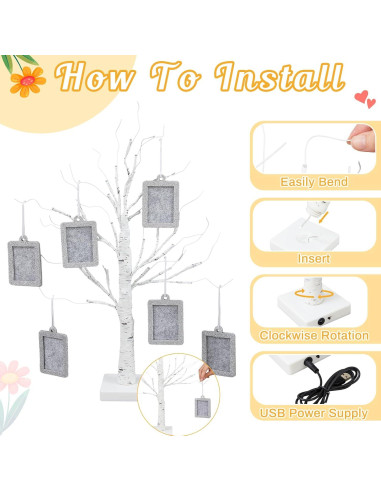 How To Install

Easily Bend

Insert

Clockwise Rotation

USB Power Supply