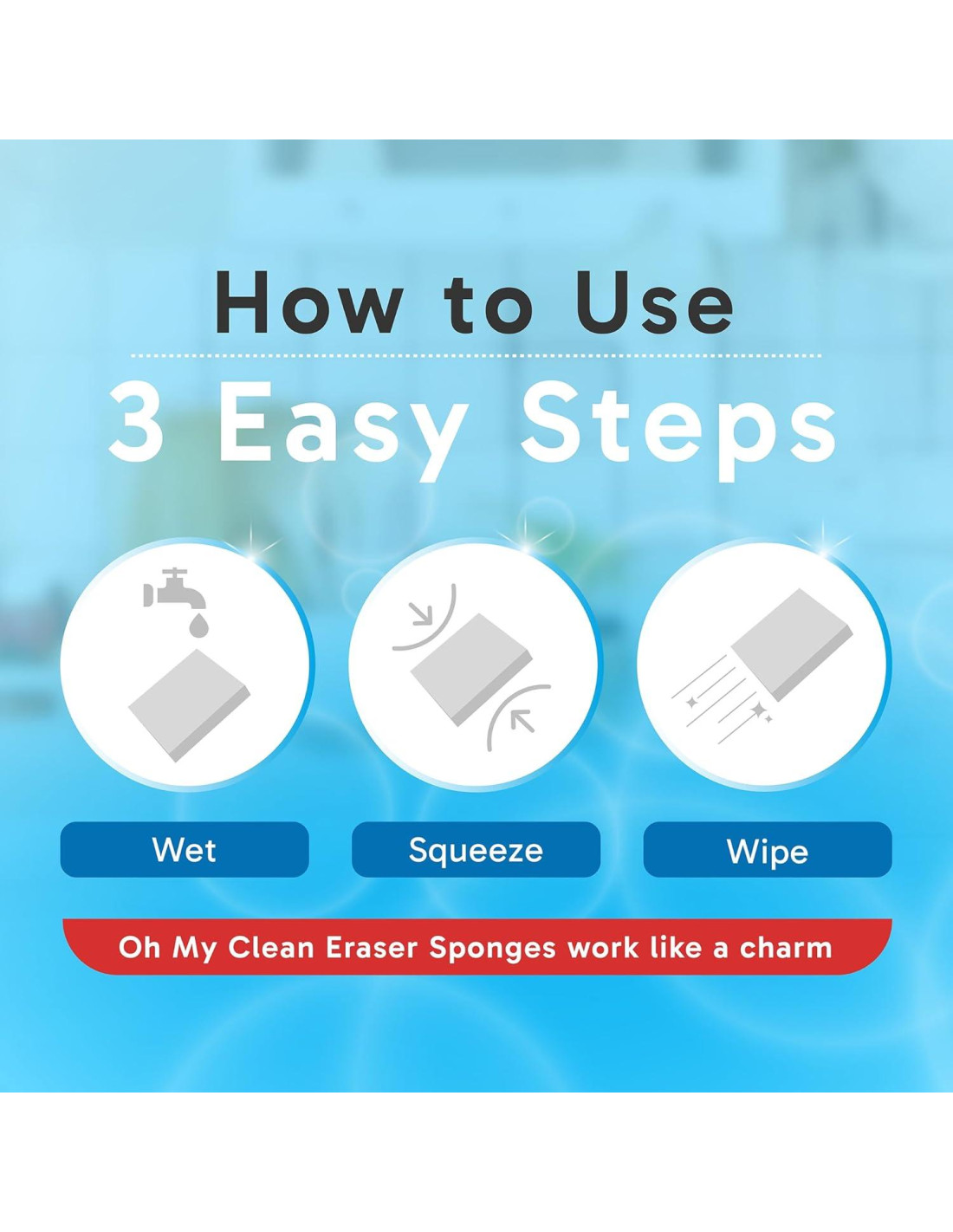 How to Use

3 Easy Steps

Wet

Squeeze

Wipe

Oh My Clean Eraser Sponges work like a charm