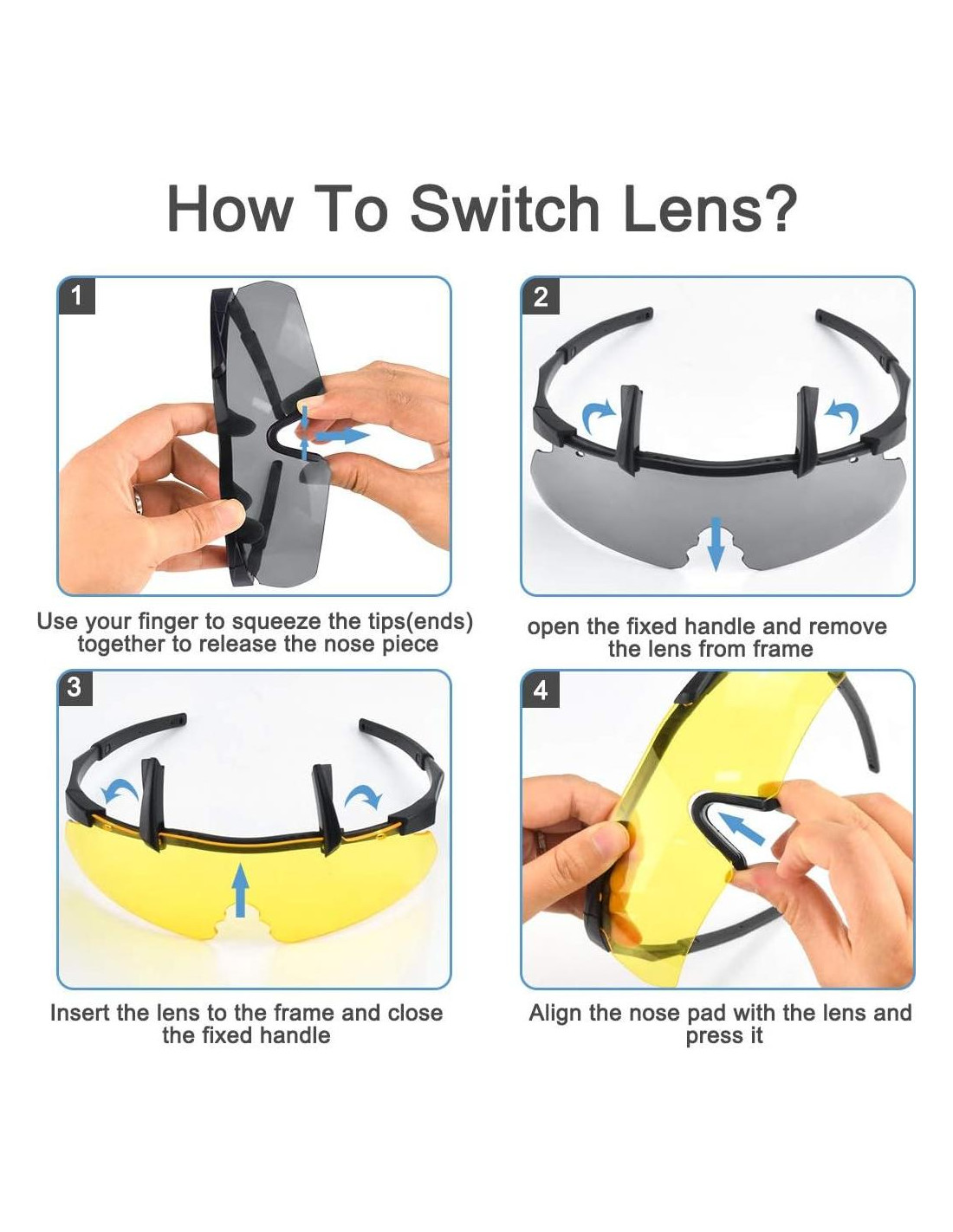 How To Switch Lens?

1

Use your finger to squeeze the tips(ends) together to release the nose piece

2

open the fixed handle and remove the lens from frame

3

Insert the lens to the frame and close the fixed handle

4

Align the nose pad with the lens and press it