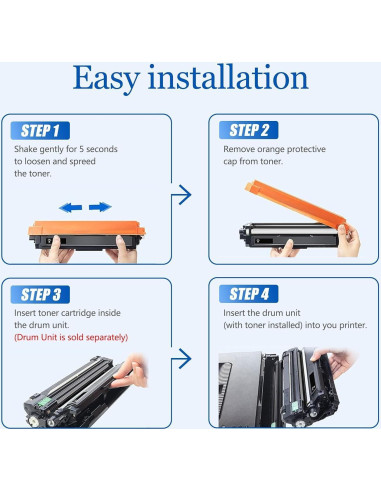 Easy installation

STEP 1
Shake gently for 5 seconds to loosen and spreed the toner.

STEP 2
Remove orange protective cap from toner.

STEP 3
Insert toner cartridge inside the drum unit.
(Drum Unit is sold separately)

STEP 4
Insert the drum unit (with toner installed) into you printer.