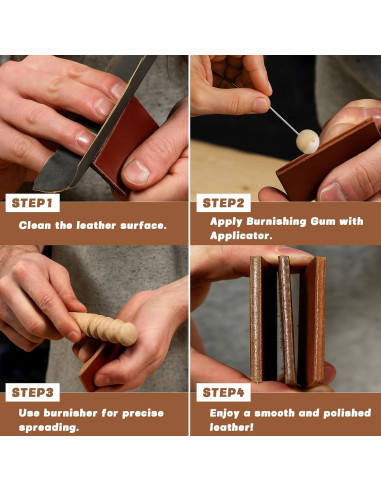 STEP1

Clean the leather surface.

STEP2

Apply Burnishing Gum with Applicator.

STEP3

Use burnisher for precise spreading.

STEP4

Enjoy a smooth and polished leather!