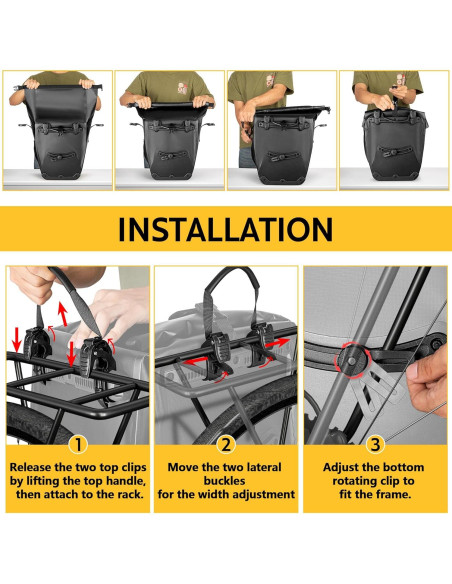 INSTALLATION

1
Release the two top clips by lifting the top handle, then attach to the rack.

2
Move the two lateral buckles for the width adjustment

3
Adjust the bottom rotating clip to fit the frame.